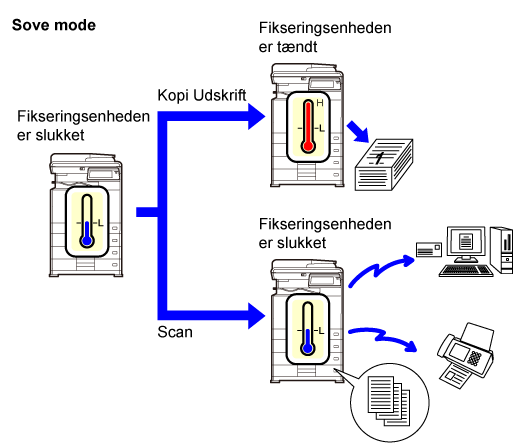 Sove mode

Fikseringsenheden er slukket

L

Kopi Udskrift

Fikseringsenheden er tændt

H

L

1

Scan

Fikseringsenheden er slukket

L