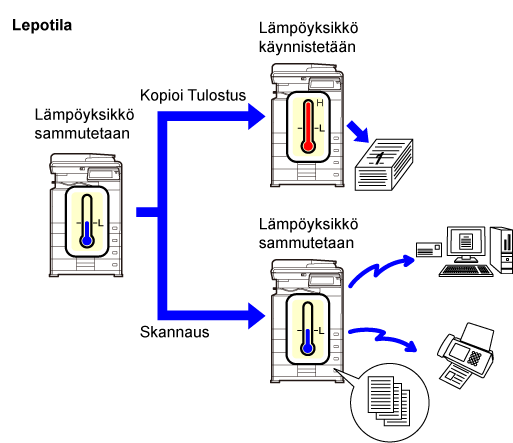 Lepotila

Lämpöyksikkö sammutetaan

L

Kopioi Tulostus

Lämpöyksikkö käynnistetään

H

L

1

Skannaus

Lämpöyksikkö sammutetaan

L