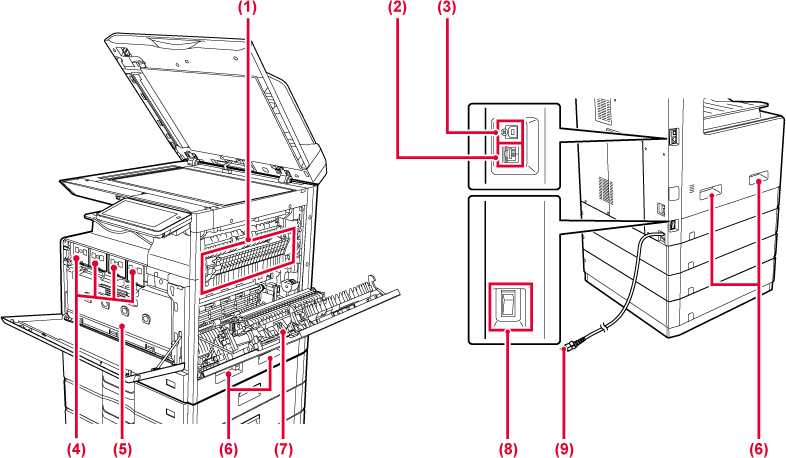 (1)
(2)
(3)
(4)
(5)
(6)
(7)
(8)
(9)
(6)