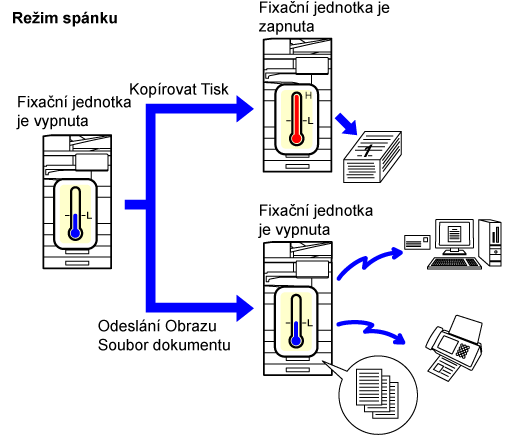 Režim spánku

Fixační jednotka je vypnuta

L

Kopírovat Tisk

Fixační jednotka je zapnuta

H

L

1

Fixační jednotka je vypnuta

L

Odeslání Obrazu
Soubor dokumentu