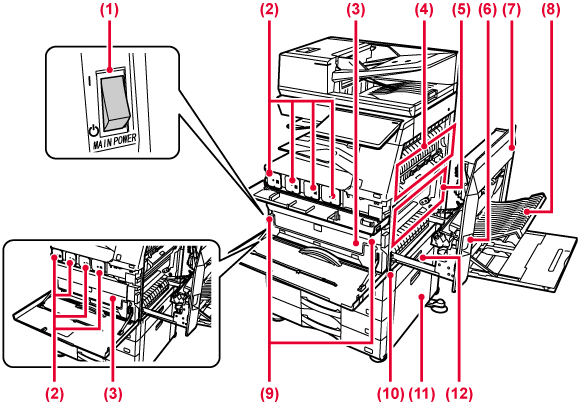 (1)
MAIN POWER
(2) (3) (4) (5) (6) (7) (8)
(2) (3)
(9) (10) (11) (12)