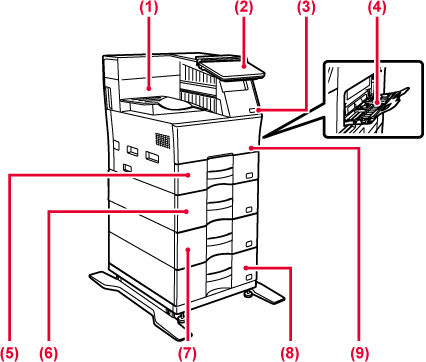 (1)
(2)
(3)
(4)
(5)
(6)
(7)
(8)
(9)