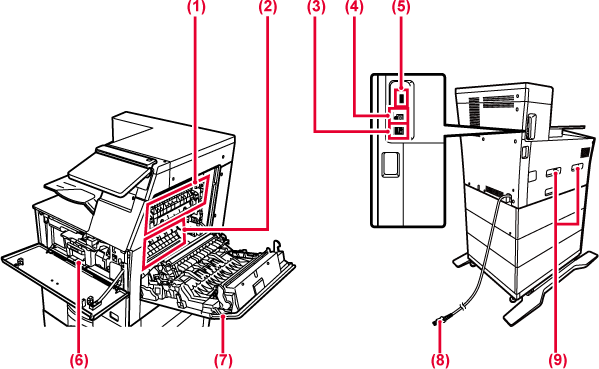 (1)
(2)
(3)
(4)
(5)
(6)
(7)
(8)
(9)