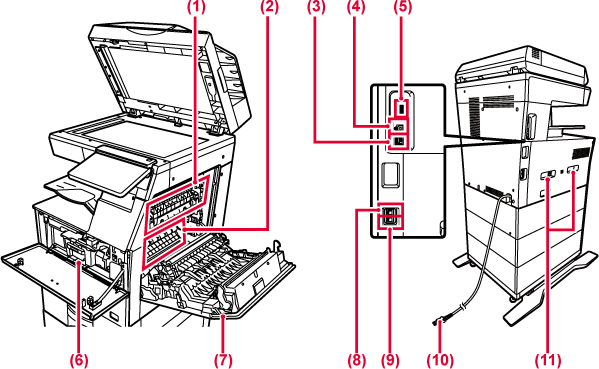 (1)
(2)
(3)
(4)
(5)
(6)
(7)
(8)
(9)
(10)
(11)