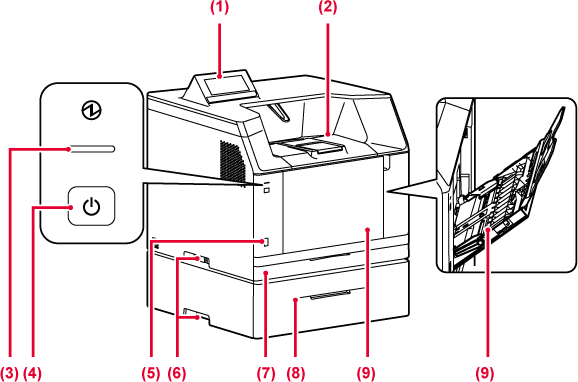 (1)
(2)
(3)
(4)
(5)
(6)
(7)
(8)
(9)
(9)