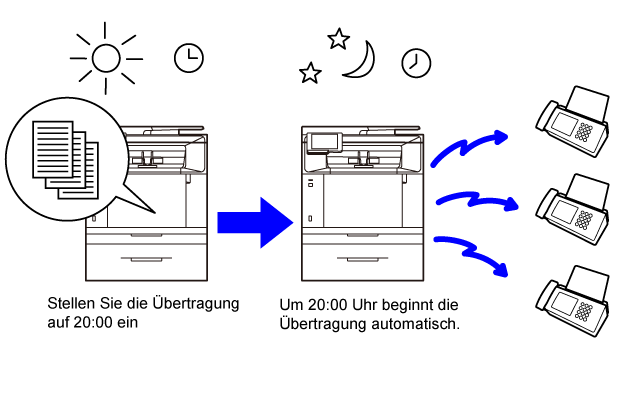 Stellen Sie die Übertragung auf 20:00 ein

Um 20:00 Uhr beginnt die Übertragung automatisch.