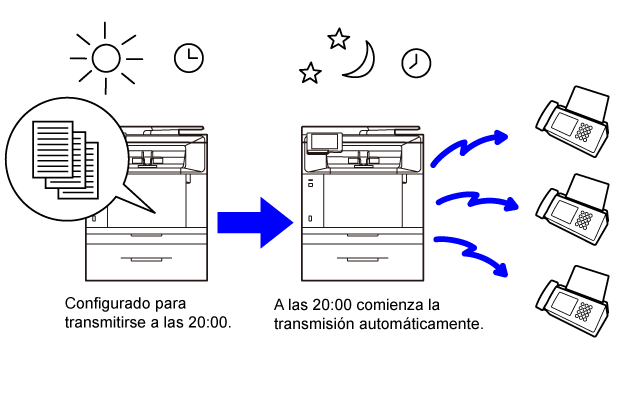 Configurado para transmitirse a las 20:00.

A las 20:00 comienza la transmisión automáticamente.