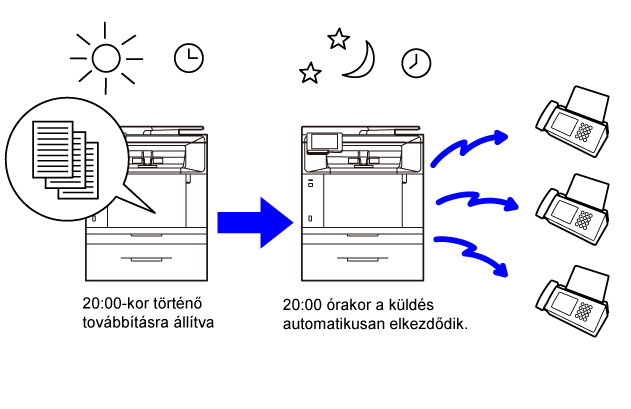 20:00-kor történő továbbításra állítva

20:00 órakor a küldés automatikusan elkezdődik.