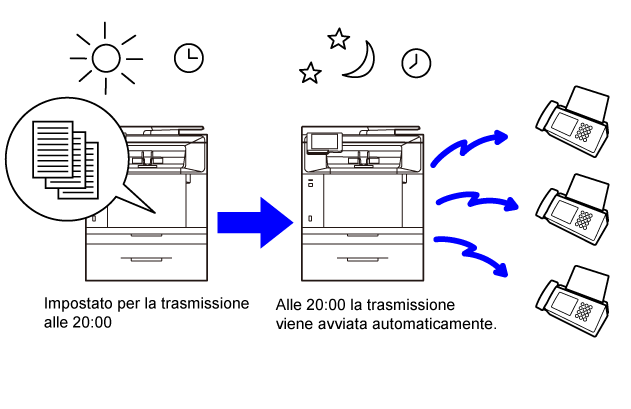 Impostato per la trasmissione alle 20:00

Alle 20:00 la trasmissione viene avviata automaticamente.