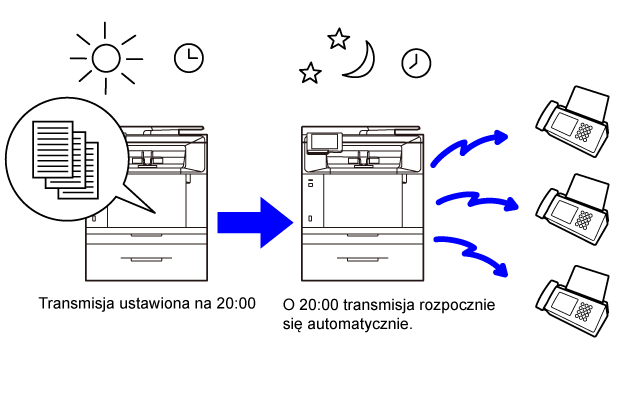 Transmisja ustawiona na 20:00

O 20:00 transmisja rozpocznie się automatycznie.