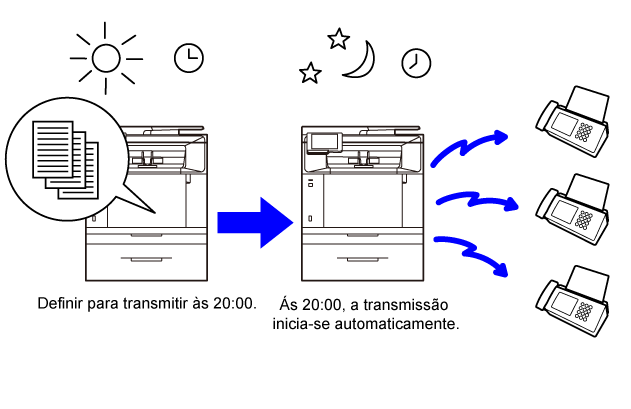 Definir para transmitir às 20:00.

Ás 20:00, a transmissão inicia-se automaticamente.