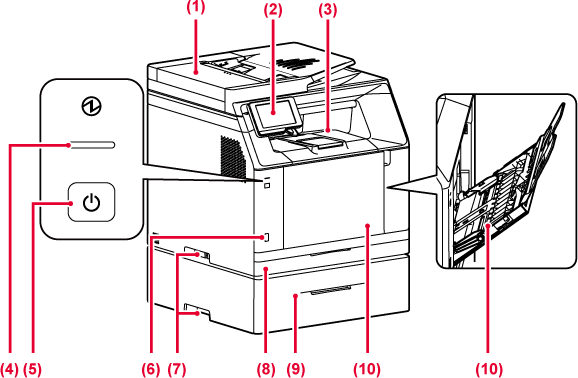 (1)
(2)
(3)
(4) (5)
(6) (7)
(8) (9)
(10)
(10)