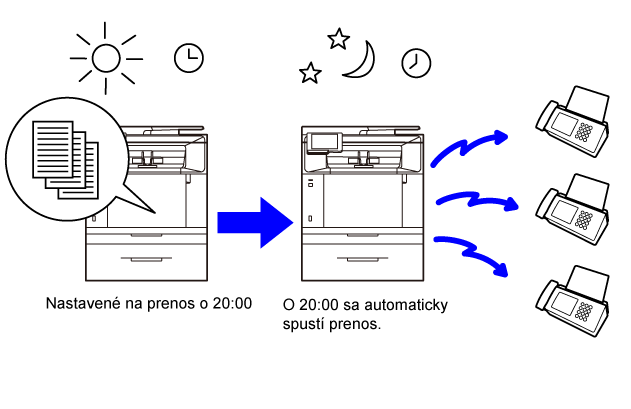 Nastavené na prenos o 20:00

O 20:00 sa automaticky spustí prenos.