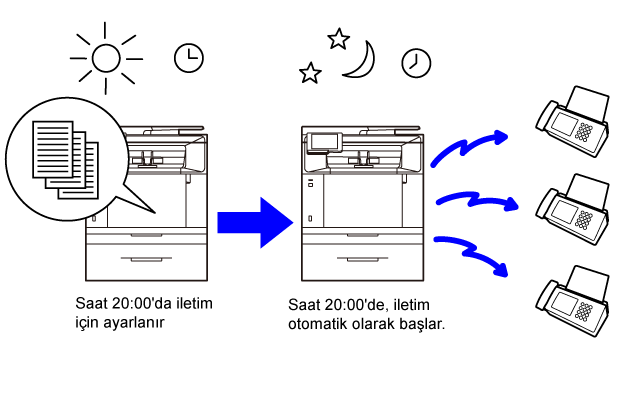 Saat 20:00'da iletim için ayarlanır

Saat 20:00'de, iletim otomatik olarak başlar.