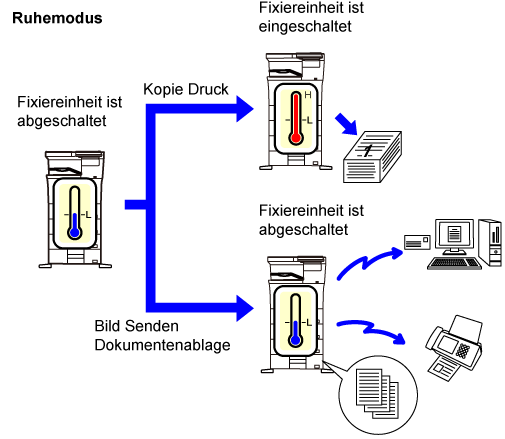 Ruhemodus

Fixiereinheit ist abgeschaltet

L

Kopie Druck

Fixiereinheit ist eingeschaltet

H

L

1

Fixiereinheit ist abgeschaltet

L

Bild Senden
Dokumentenablage