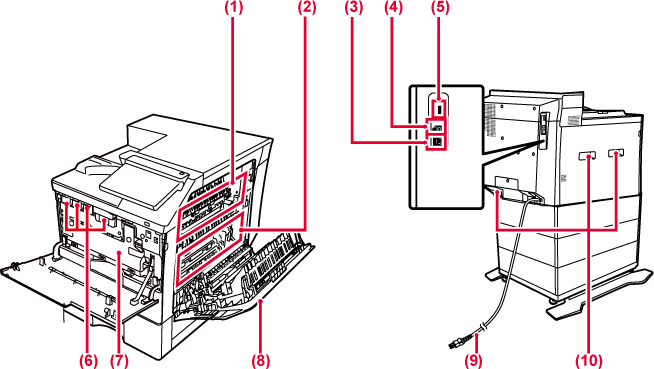 (1)
(2)
(3)
(4)
(5)
(6)
(7)
(8)
(9)
(10)