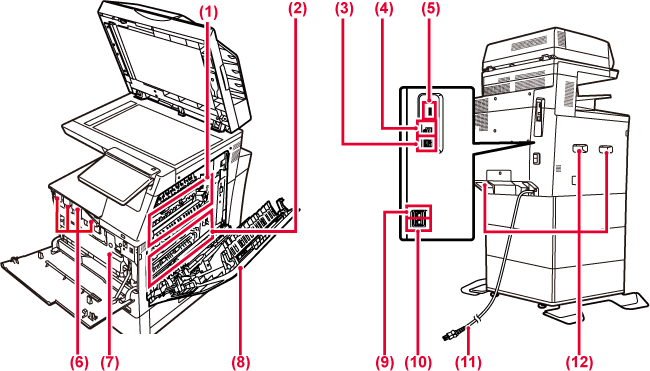 (1)
(2)
(3)
(4)
(5)
(6)
(7)
(8)
(9)
(10)
(11)
(12)