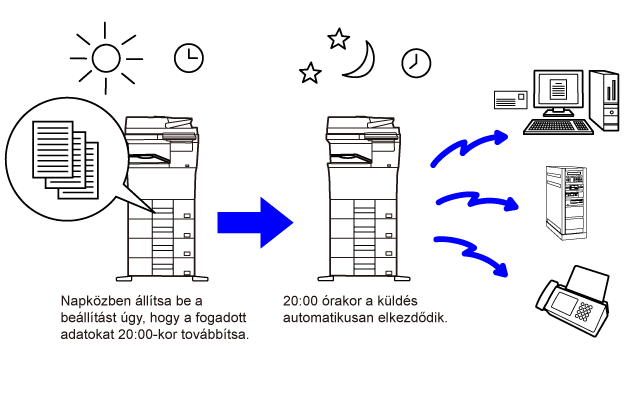 Napközben állítsa be a beállítást úgy, hogy a fogadott adatokat 20:00-kor továbbítsa.

20:00 órakor a küldés automatikusan elkezdődik.