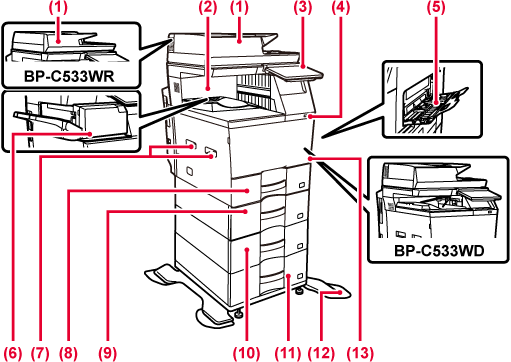 (1)
(2)
(1)
(3)
(4)
(5)
BP-C533WR
BP-C533WD
(6)
(7)
(8)
(9)
(10)
(11)
(12)
(13)