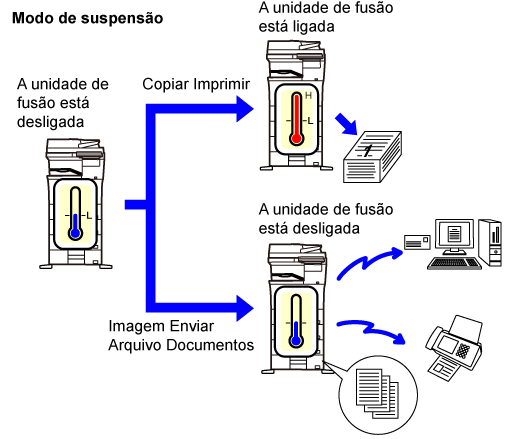 Modo de suspensão

A unidade de fusão está desligada

L

Copiar Imprimir

A unidade de fusão está ligada

H

L

1

A unidade de fusão está desligada

Imagem Enviar Arquivo Documentos