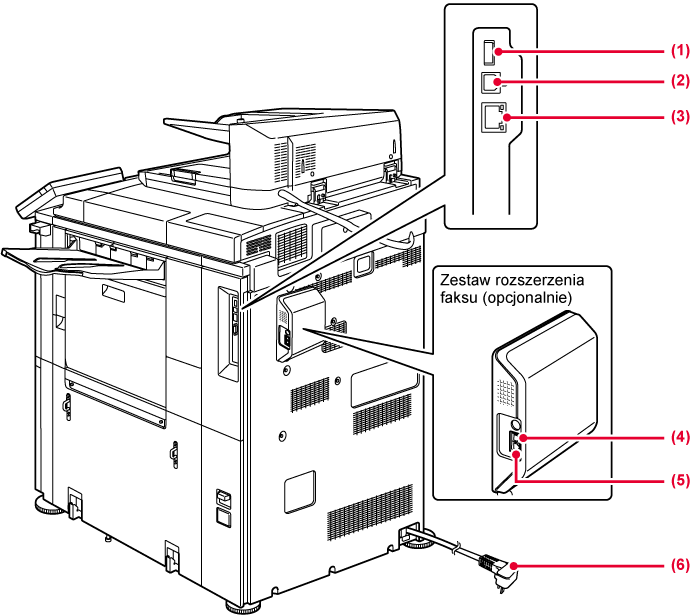 (1)
(2)
(3)
Zestaw rozszerzenia faksu (opcjonalnie)
(4)
(5)
(6)