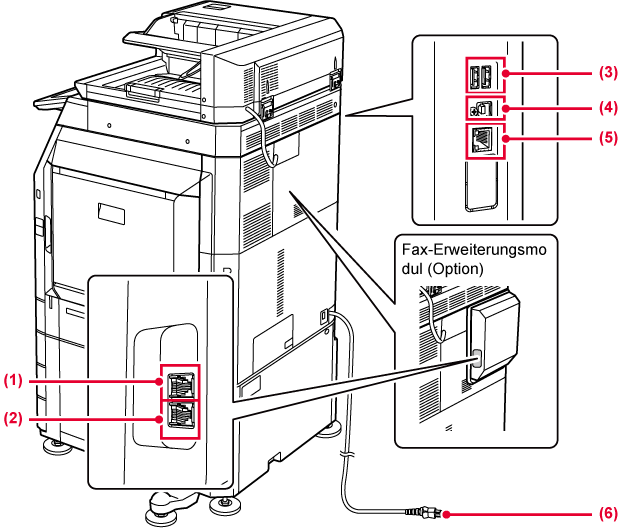 (3)
(4)
(5)
Fax-Erweiterungsmodul (Option)
(1)
(2)
(6)