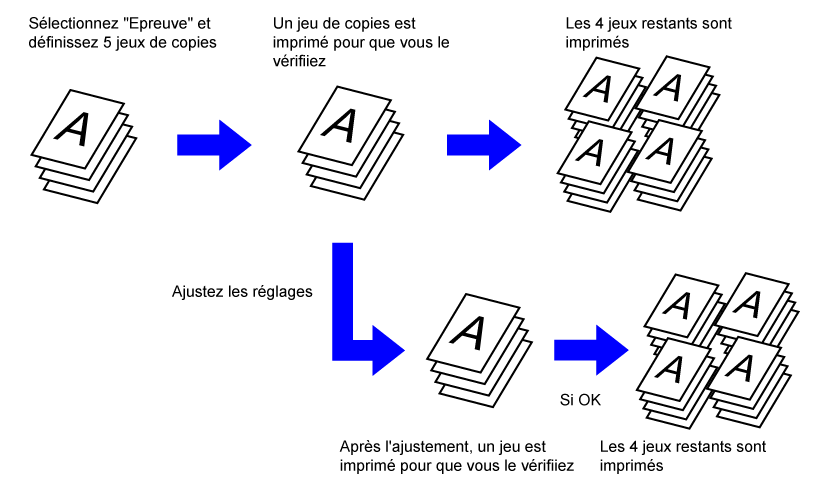 Sélectionnez "Epreuve" et définissez 5 jeux de copies

A

Un jeu de copies est imprimé pour que vous le vérifiiez

A

Les 4 jeux restants sont imprimés

A A
A A

Ajustez les réglages

A

Si OK

A A
A A

Après l'ajustement, un jeu est imprimé pour que vous le vérifiiez

Les 4 jeux restants sont imprimés