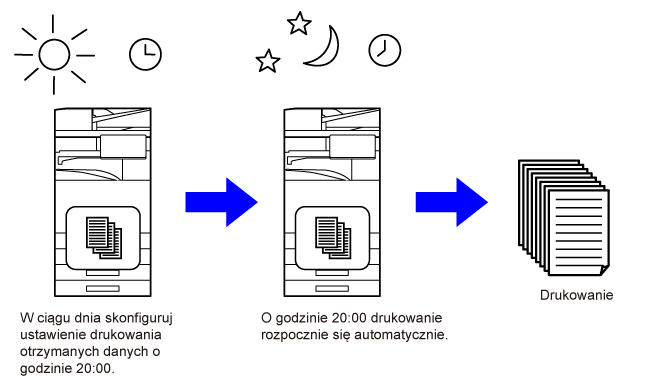 W ciągu dnia skonfiguruj ustawienie drukowania otrzymanych danych o godzinie 20:00.

O godzinie 20:00 drukowanie rozpocznie się automatycznie.

Drukowanie