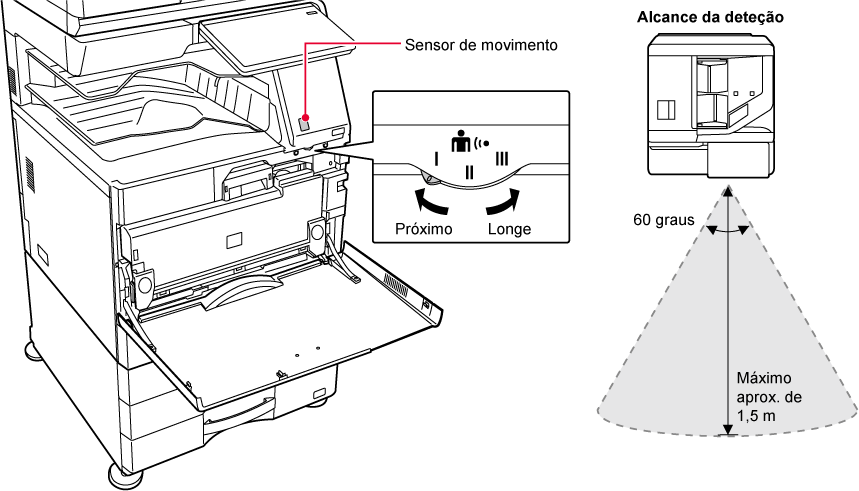 Sensor de movimento

I II III

Próximo Longe

Alcance da deteção

60 graus

Máximo aprox. de 1,5 m