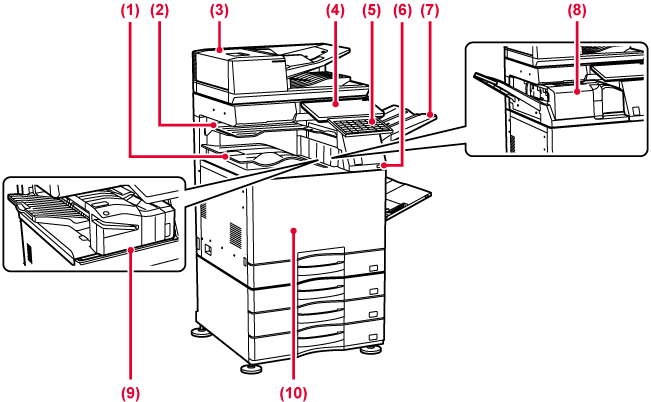 (1) (2) (3) (4) (5) (6) (7) (8)

(9) (10)